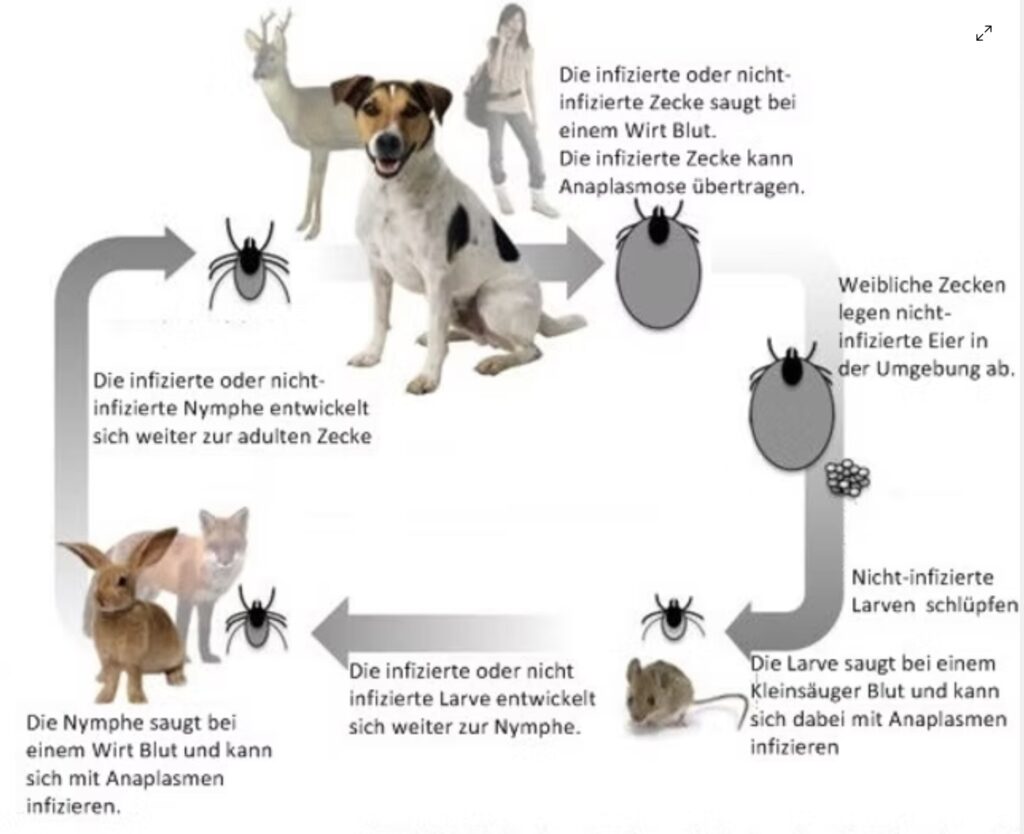 Die infizierte oder nicht-infizierte Zecke saugt bei einem Wirt Blut.
Die infizierte Zecke kann Anaplasmose übertragen.

Weibliche Zecken legen nicht-infizierte Eier in der Umgebung ab.

Nicht-infizierte Larven schlüpfen

Die Larve saugt bei einem Kleinsäuger Blut und kann sich dabei mit Anaplasmen infizieren

Die infizierte oder nicht infizierte Larve entwickelt sich weiter zur Nymphe.

Die Nymphe saugt bei einem Wirt Blut und kann sich mit Anaplasmen infizieren.

Die infizierte oder nicht-infizierte Nymphe entwickelt sich weiter zur adulten Zecke